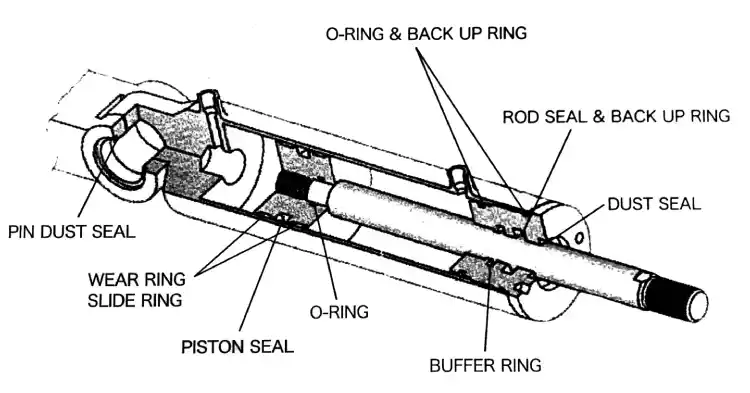 O-RING & BACK UP RING
ROD SEAL & BACK UP RING
DUST SEAL
PIN DUST SEAL
WEAR RING
SLIDE RING
O-RING
PISTON SEAL
BUFFER RING