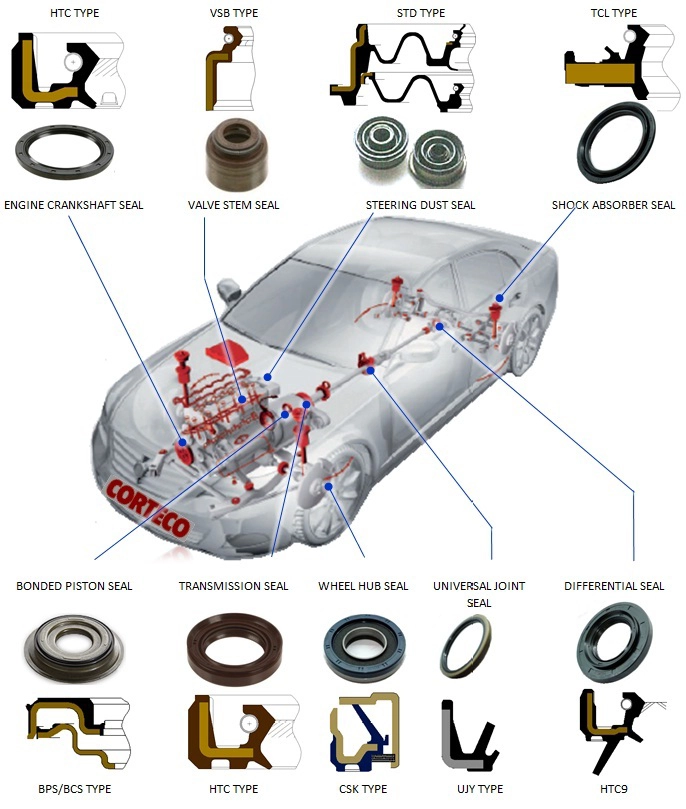 HTC TYPE
VSB TYPE
STD TYPE
TCL TYPE

ENGINE CRANKSHAFT SEAL
VALVE STEM SEAL
STEERING DUST SEAL
SHOCK ABSORBER SEAL

CORTECO

BONDED PISTON SEAL
TRANSMISSION SEAL
WHEEL HUB SEAL
UNIVERSAL JOINT SEAL
DIFFERENTIAL SEAL

BPS/BCS TYPE
HTC TYPE
CSK TYPE
UJY TYPE
HTC9