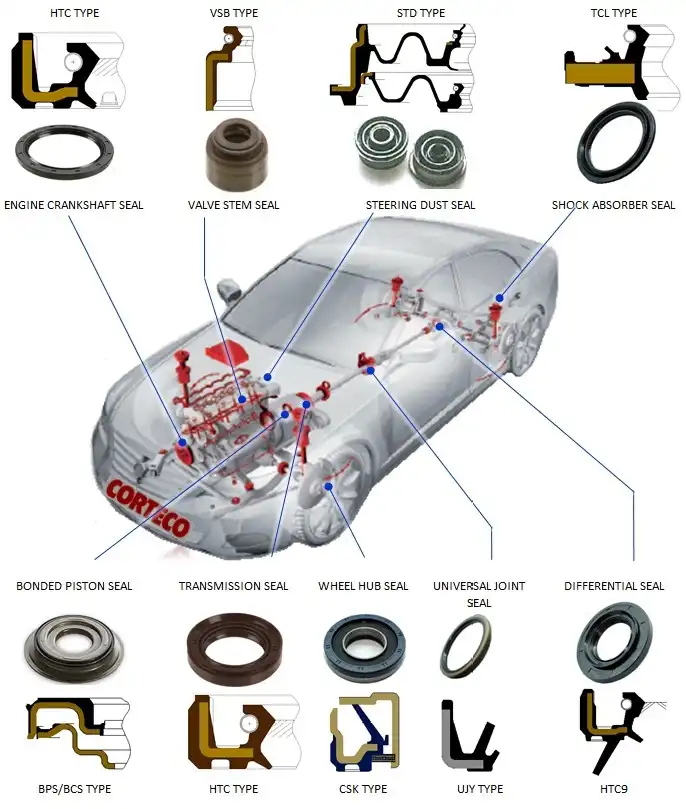 HTC TYPE

VSB TYPE

STD TYPE

TCL TYPE

ENGINE CRANKSHAFT SEAL

VALVE STEM SEAL

STEERING DUST SEAL

SHOCK ABSORBER SEAL

CORTECO

BONDED PISTON SEAL

TRANSMISSION SEAL

WHEEL HUB SEAL

UNIVERSAL JOINT SEAL

DIFFERENTIAL SEAL

BPS/BCS TYPE

HTC TYPE

CSK TYPE

UJY TYPE

HTC9