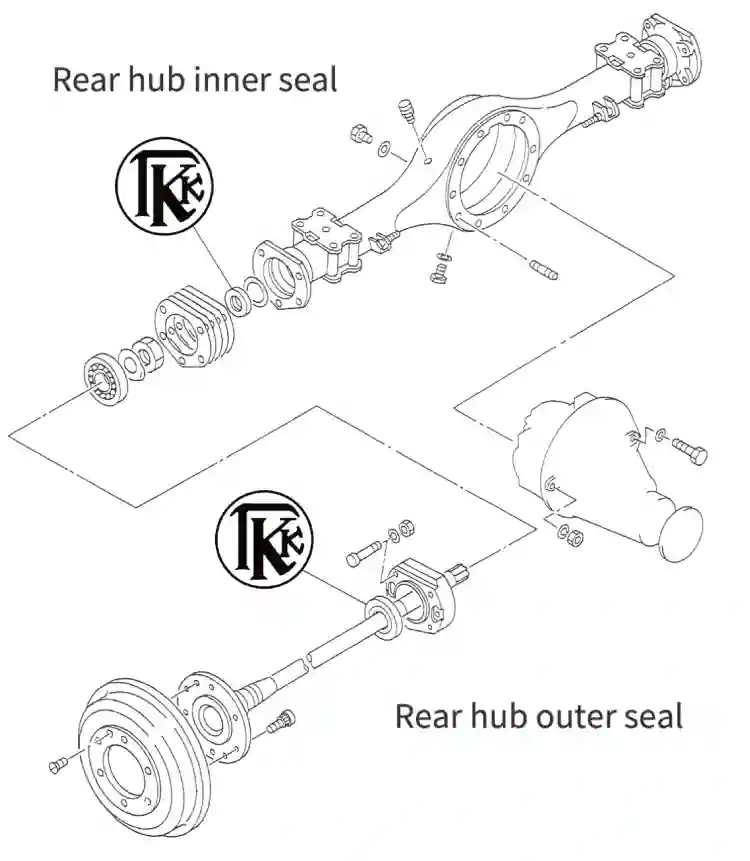 Rear hub inner seal

TKK

TKK

Rear hub outer seal